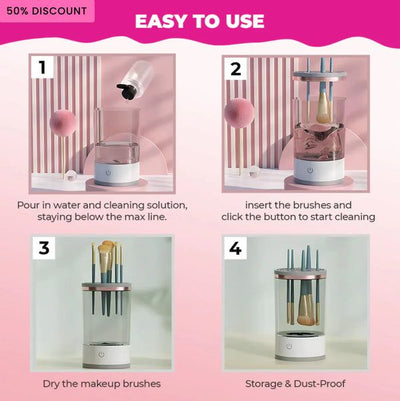 50% DISCOUNT

EASY TO USE

1

Pour in water and cleaning solution, staying below the max line.

2

insert the brushes and click the button to start cleaning

3

Dry the makeup brushes

4

Storage & Dust-Proof